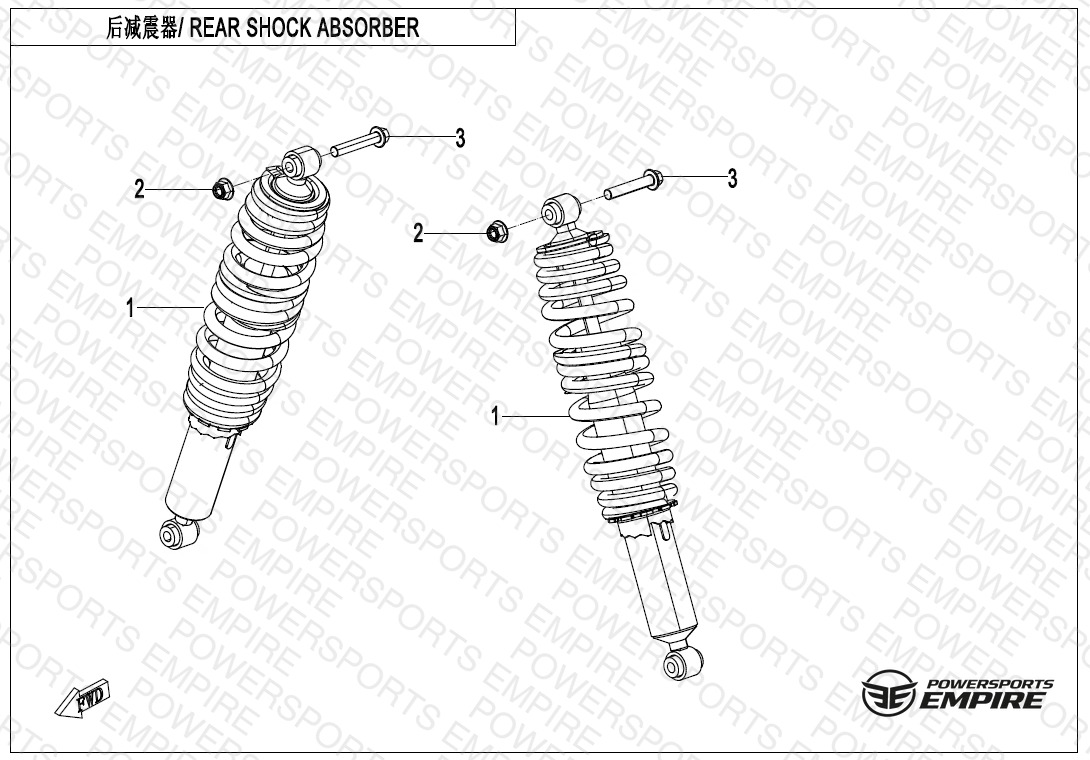 后减震器/ REAR SHOCK ABSORBER

3
2
1
3
2
1

FWD

POWERSPORTS
EMPIRE