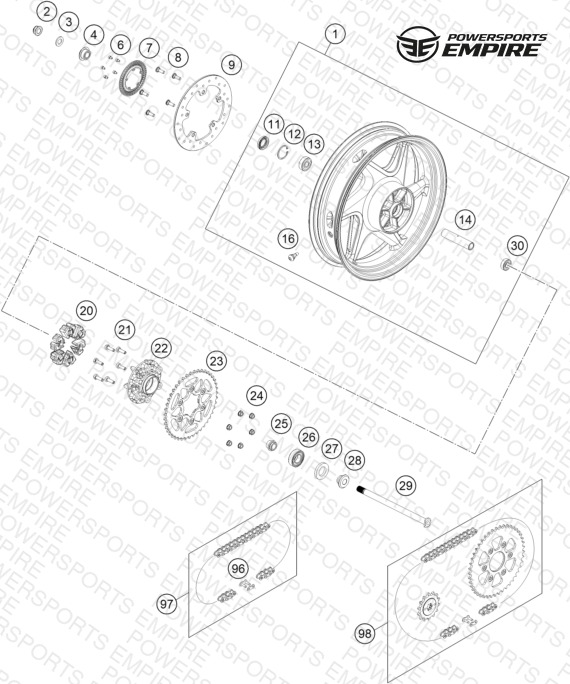 POWERSPORTS EMPIRE

2
3
4
6
7
8
9
1
11
12
13
14
16
30
20
21
22
23
24
25
26
27
28
29
96
97
98