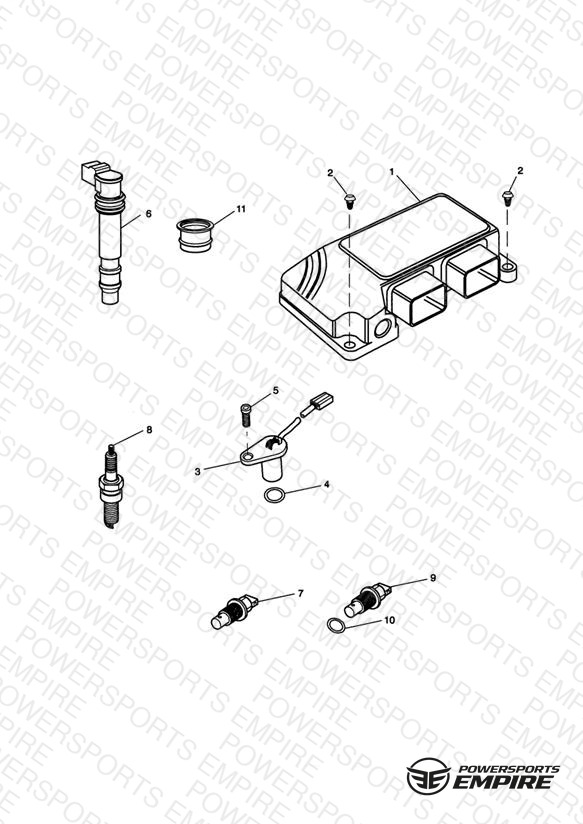 2
1
2
6
11
5
8
3
4
7
9
10
POWERSPORTS EMPIRE