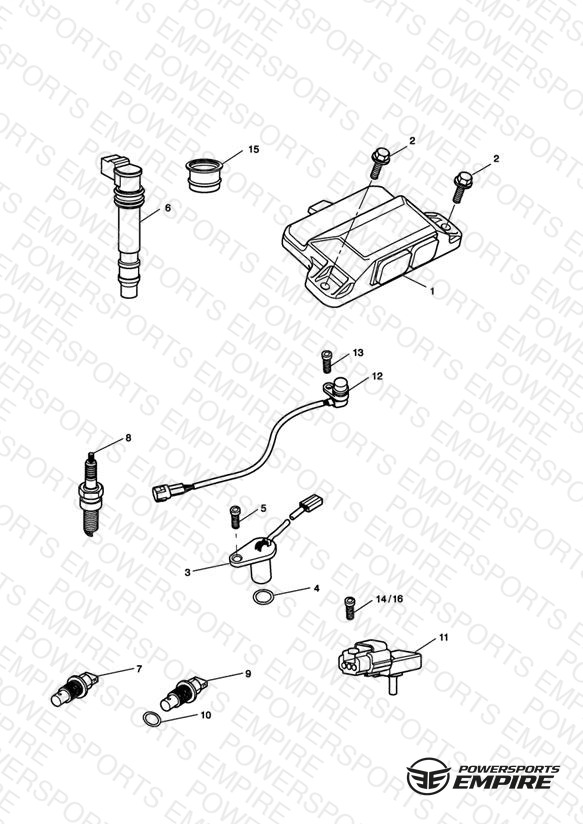 15
2
2
6
1
13
12
8
5
3
4
14/16
11
7
9
10
POWERSPORTS EMPIRE