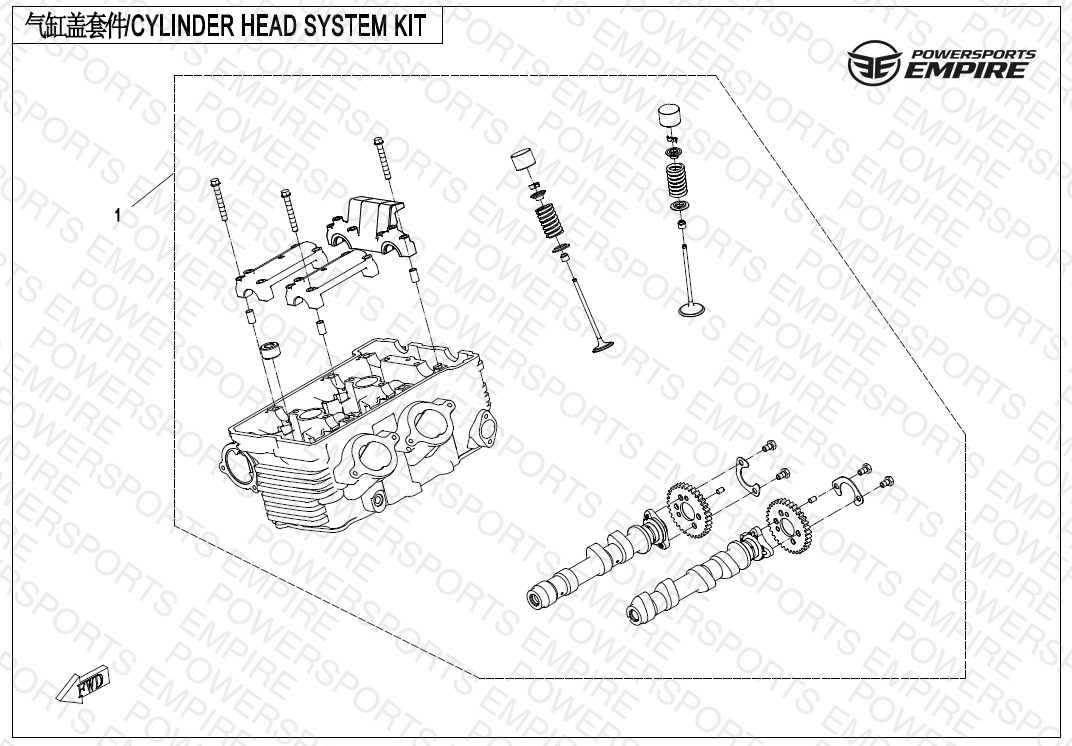 气缸盖套件/CYLINDER HEAD SYSTEM KIT

POWERSPORTS EMPIRE

1

FWD