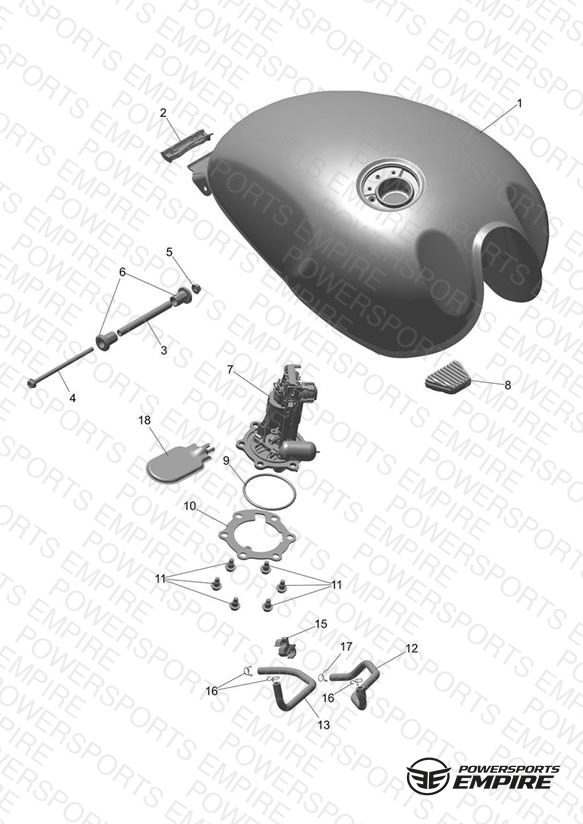 1
2
5
6
3
4
7
8
18
9
10
11
11
15
17
12
16
16
13

POWERSPORTS EMPIRE