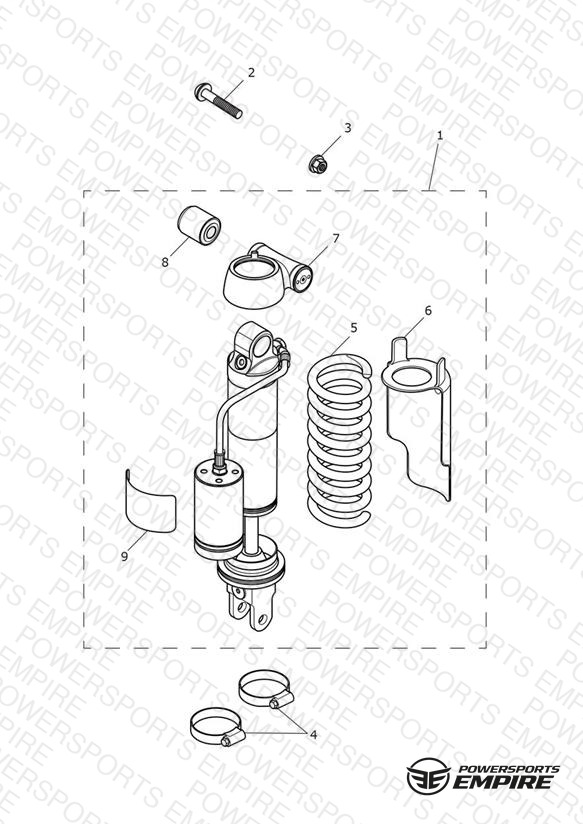 2
3
1
8
7
6
5
9
4
POWERSPORTS EMPIRE