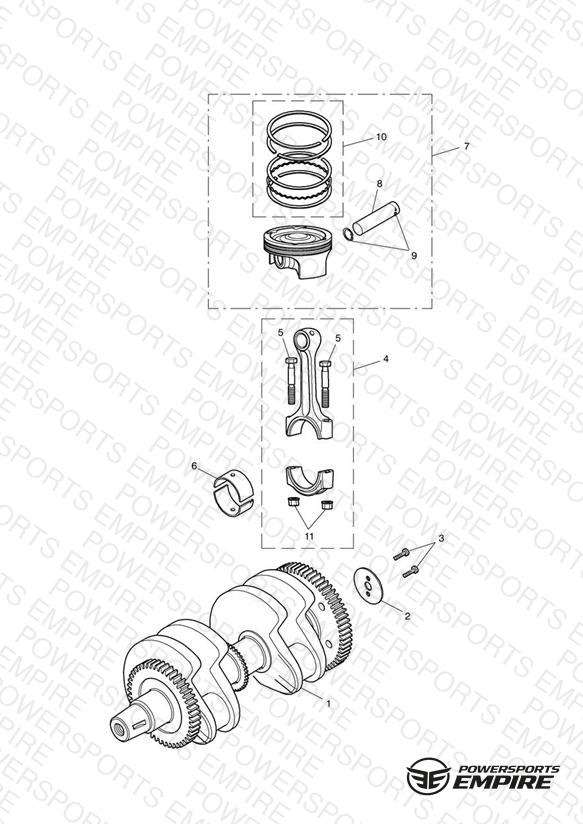 10
7
8
9
5
5
4
6
11
3
2
1
POWERSPORTS EMPIRE