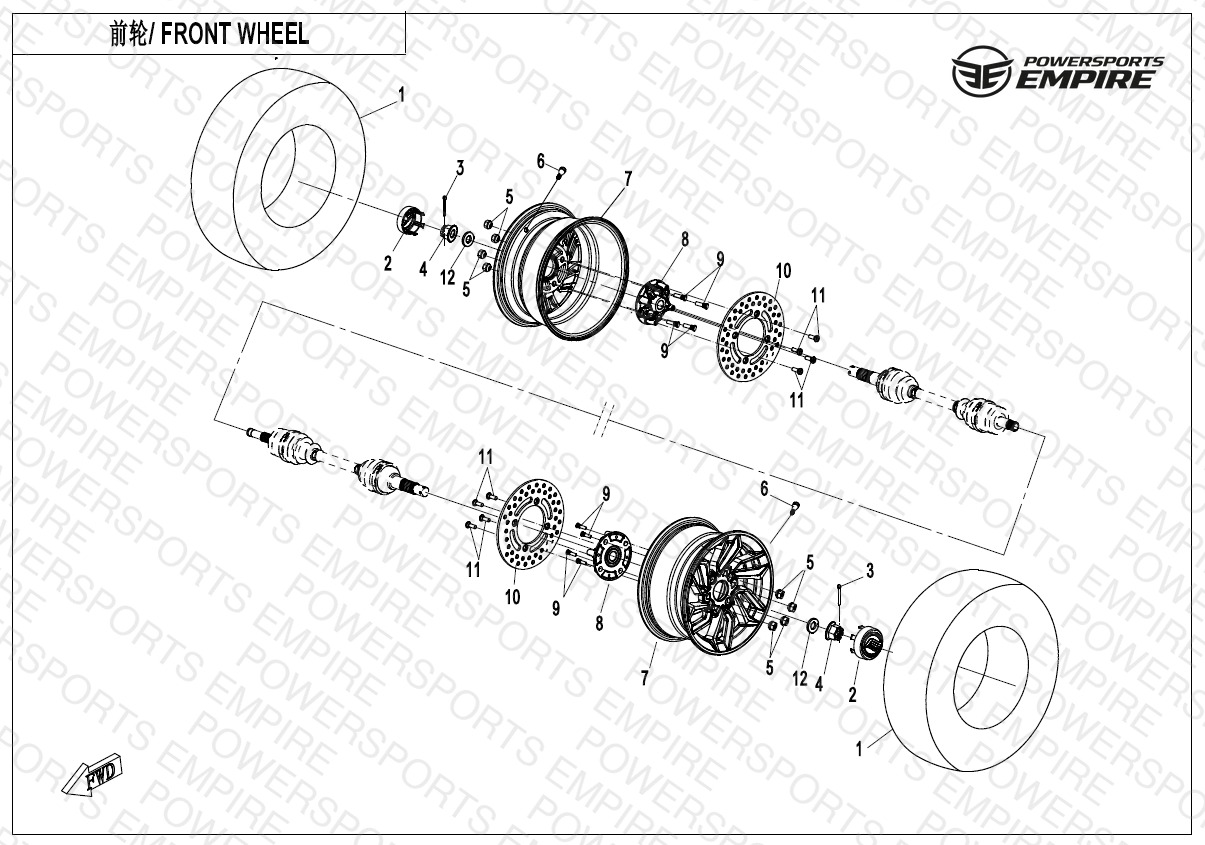 前轮/ FRONT WHEEL

POWERSPORTS EMPIRE

1
3
6
7
5
2
4
12
5
8
9
10
11
9
11
11
9
6
11
10
9
8
5
3
7
5
12
4
2
1
FWD

POWERSPORTS EMPIRE