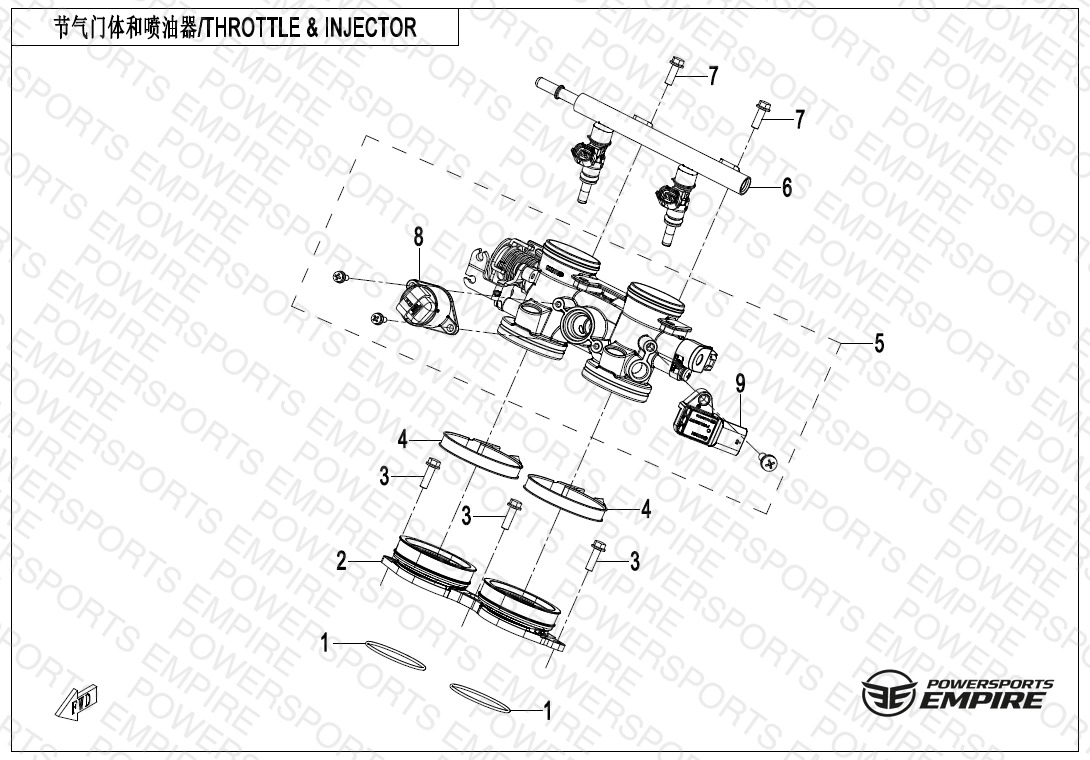 节气门体和喷油器/THROTTLE & INJECTOR

7
7
6
8
5
9
4
3
3
4
2
3
1
1
FWD

POWERSPORTS
EMPIRE