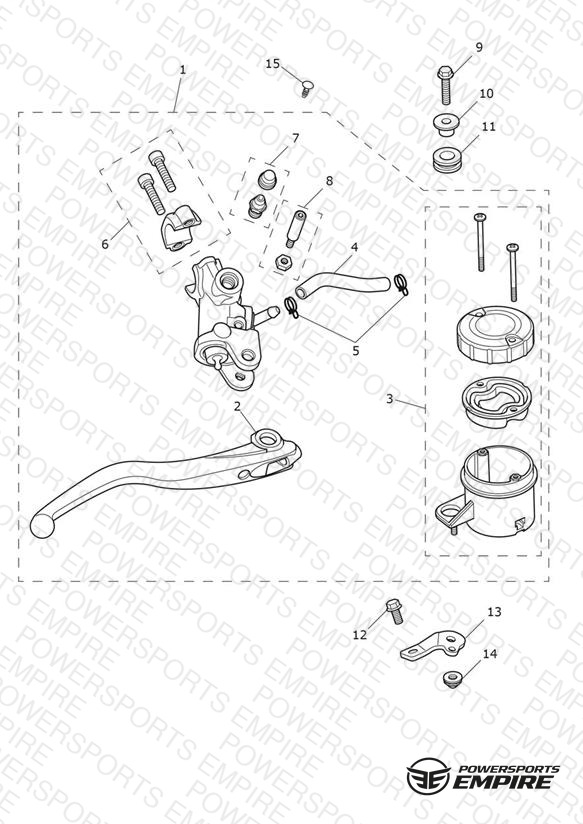 1
15
9
10
11
7
8
6
4
5
3
2
12
13
14
POWERSPORTS EMPIRE