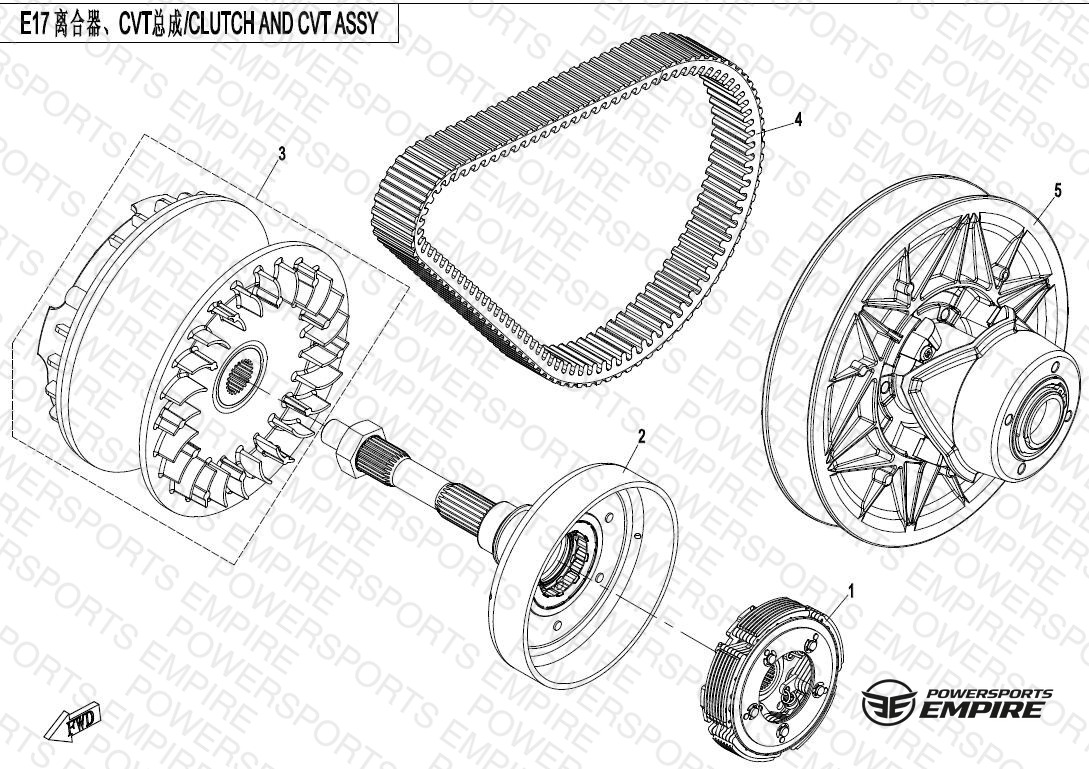 E17 离合器、CVT总成/CLUTCH AND CVT ASSY

3

4

5

2

1

FWD

POWERSPORTS EMPIRE