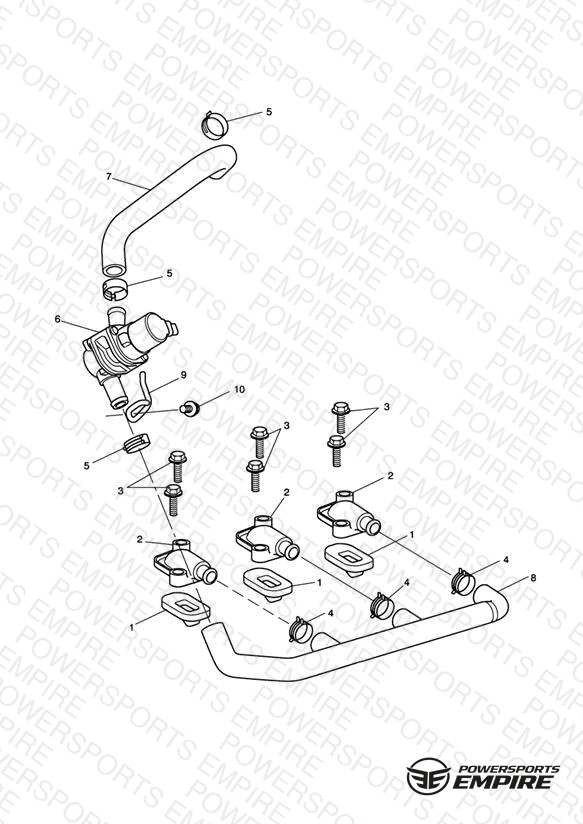 5
7
5
6
9
10
3
3
5
3
2
2
2
1
1
1
4
4
4
8
POWERSPORTS EMPIRE