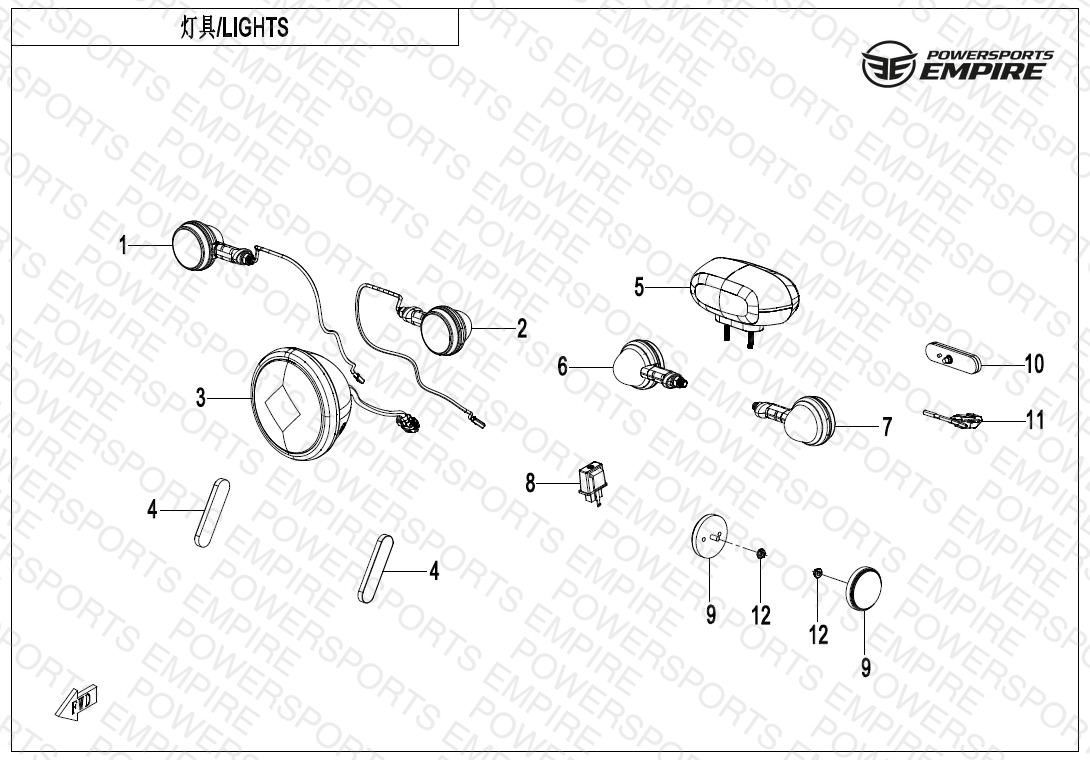 灯具/LIGHTS

POWERSPORTS EMPIRE

1
2
3
4
4
5
6
7
8
9
12
12
9
10
11

FWD