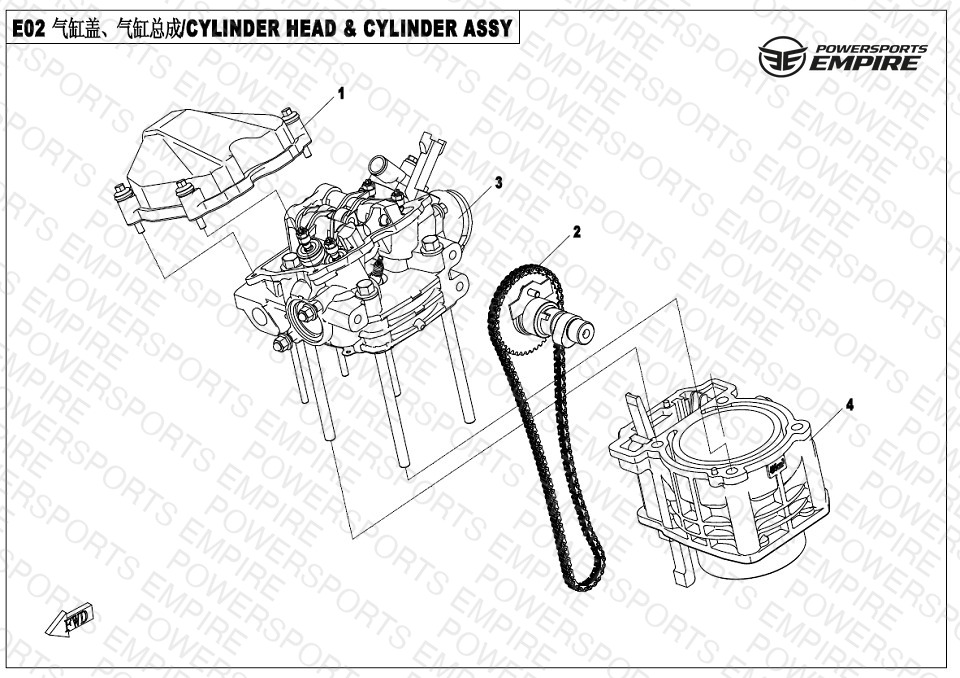 E02 气缸盖、气缸总成/CYLINDER HEAD & CYLINDER ASSY

POWERSPORTS EMPIRE

1

3

2

4

FWD

POWERSPORTS EMPIRE