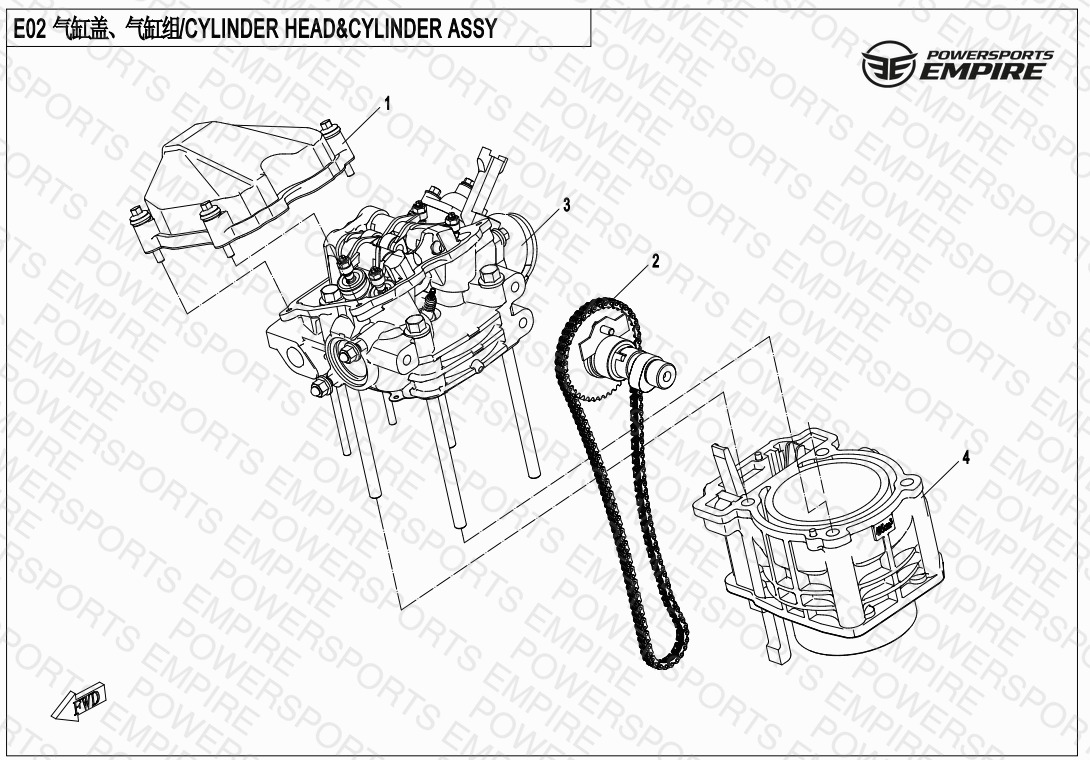 E02 气缸盖、气缸组/CYLINDER HEAD&CYLINDER ASSY

POWERSPORTS EMPIRE

1

3

2

4

FWD