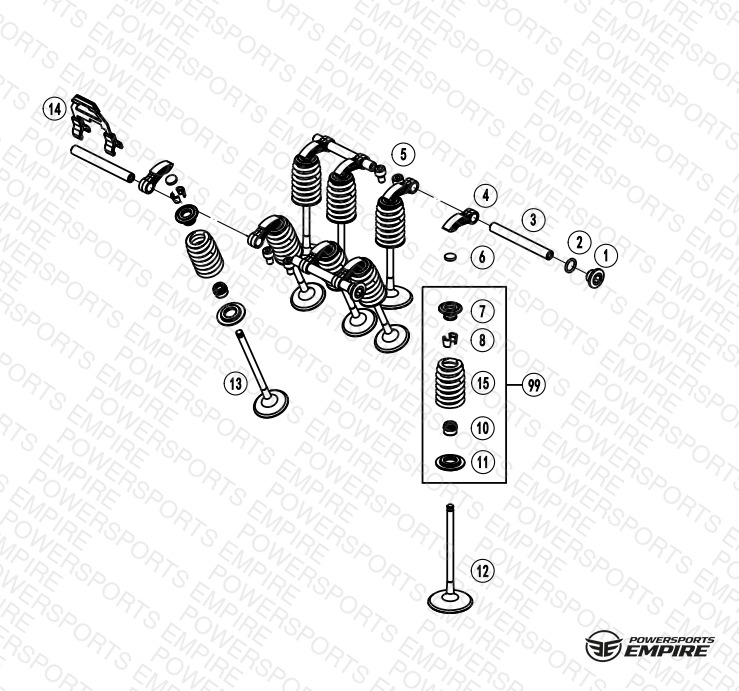 14
5
4
3
2
1
6
7
8
15
99
10
11
13
12
POWERSPORTS EMPIRE