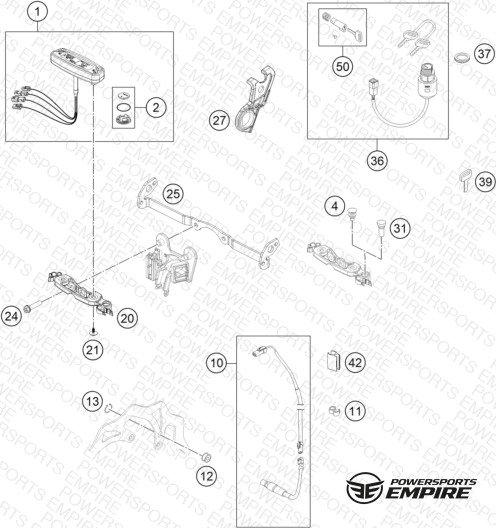 1
2
27
50
37
36
39
25
4
31
24
20
21
10
42
13
11
12
POWERSPORTS
EMPIRE