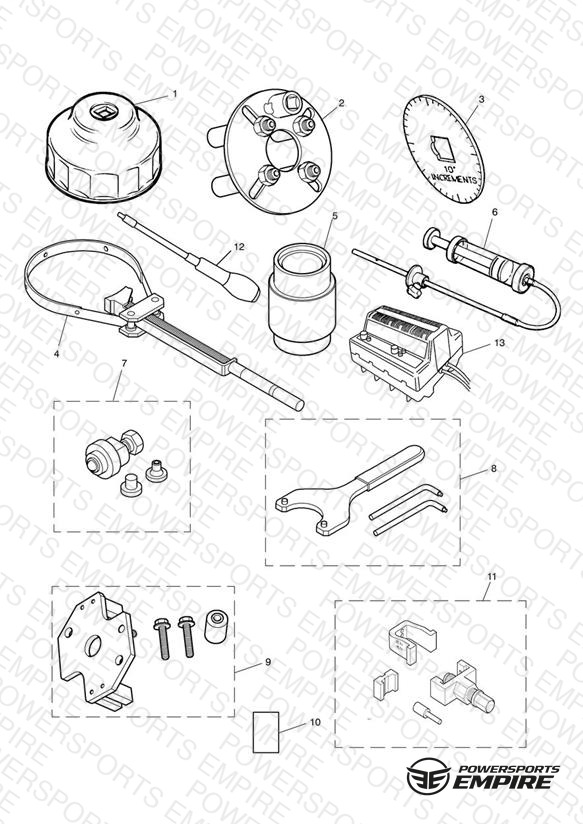 1
2
3
10°
INCREMENTS
12
5
6
4
13
7
8
11
9
10
POWERSPORTS
EMPIRE