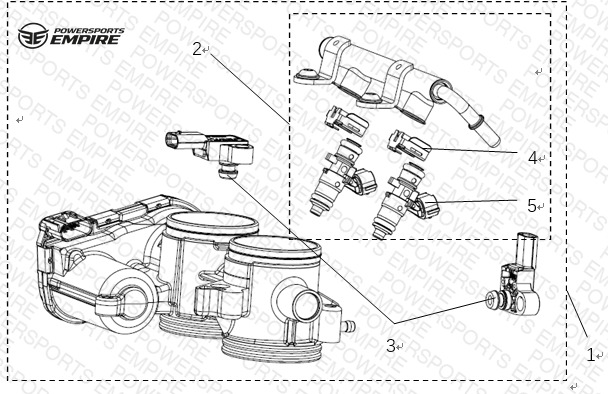 POWERSPORTS EMPIRE

2

4

5

3

1