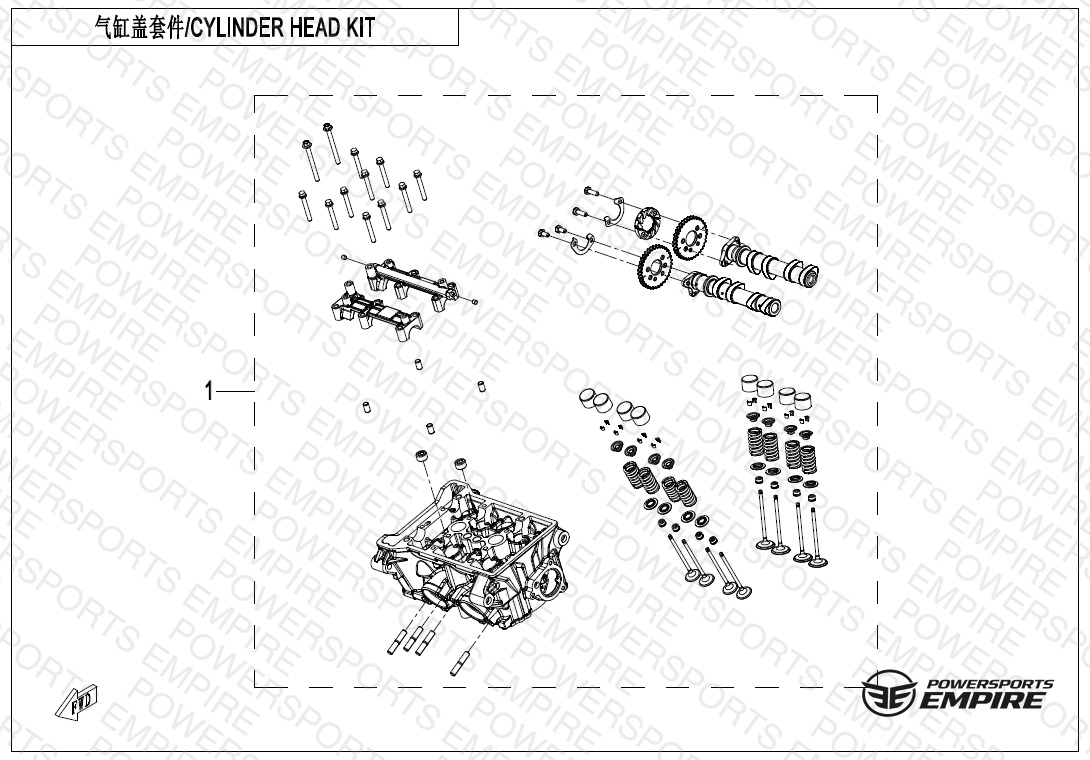 气缸盖套件/CYLINDER HEAD KIT

1

FWD

POWERSPORTS EMPIRE