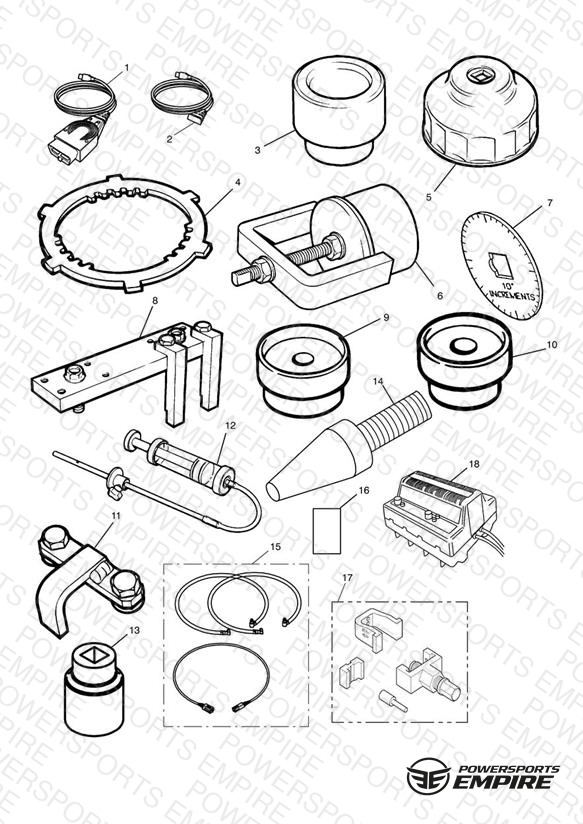 1
2
3
5
4
7
10° INCREMENTS
6
8
9
10
14
12
18
16
11
15
17
13
POWERSPORTS EMPIRE