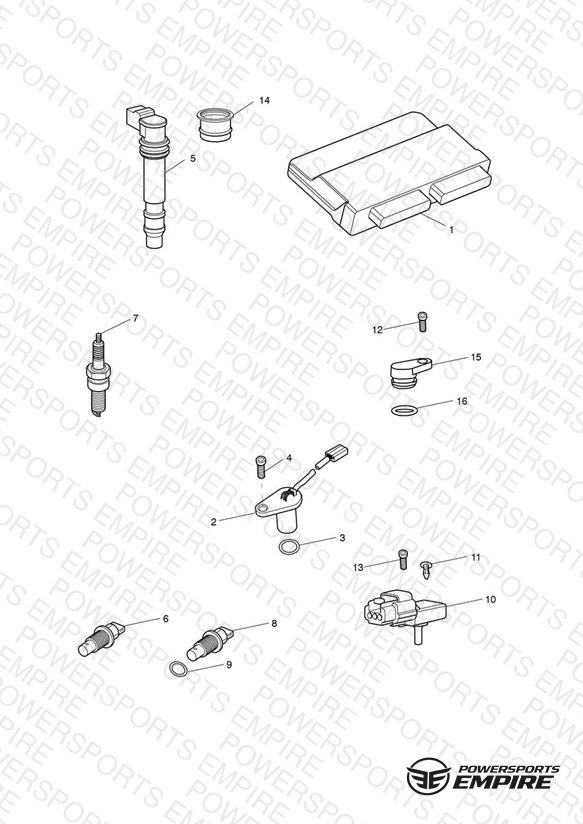 14
5
1
7
12
15
16
4
2
3
13
11
10
6
8
9
POWERSPORTS EMPIRE