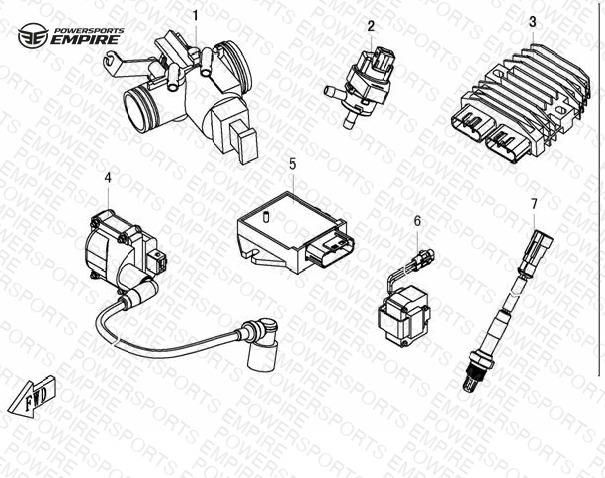 POWERSPORTS
EMPIRE

1
2
3
4
5
6
7

FWD

EMPIRE POWERSPORTS