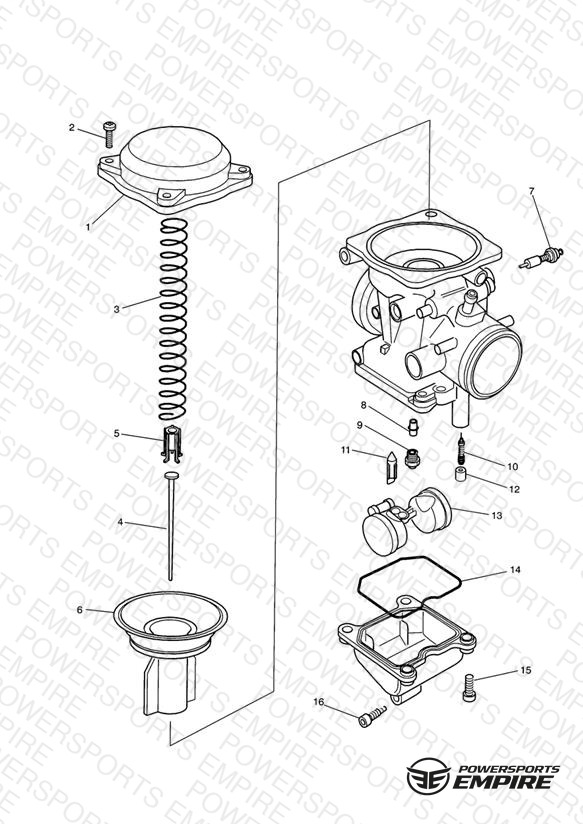 2
1
3
5
4
6
7
8
9
11
10
12
13
14
15
16
POWERSPORTS EMPIRE