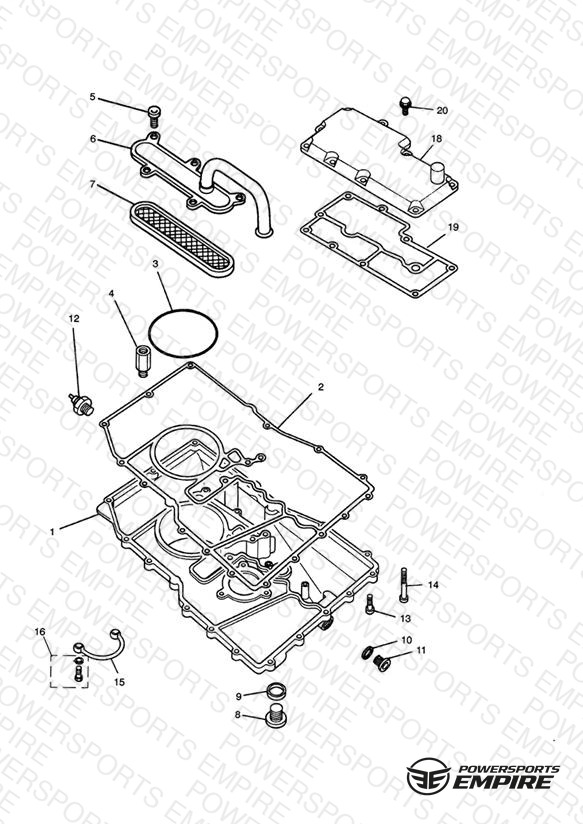 5
20
6
18
7
19
3
4
12
2
1
14
13
10
11
16
15
9
8
POWERSPORTS EMPIRE