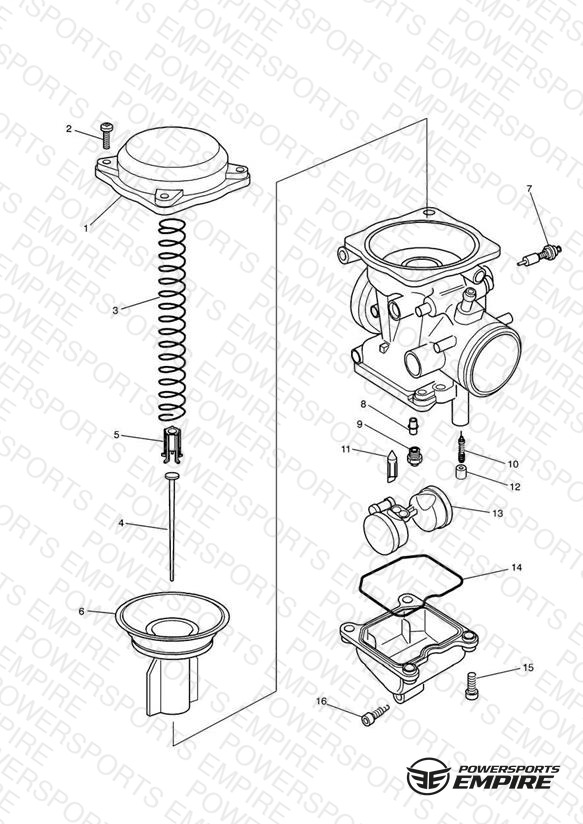 2
1
3
5
4
6
7
8
9
11
10
12
13
14
15
16
POWERSPORTS EMPIRE