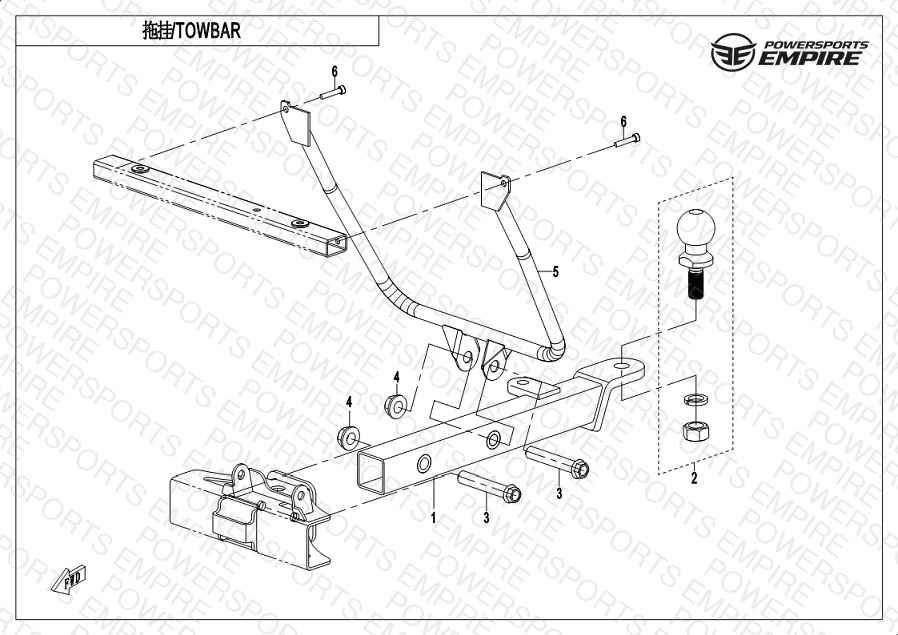 拖挂/TOWBAR

POWERSPORTS EMPIRE

6
6
5
4
4
1
3
3
2
FWD