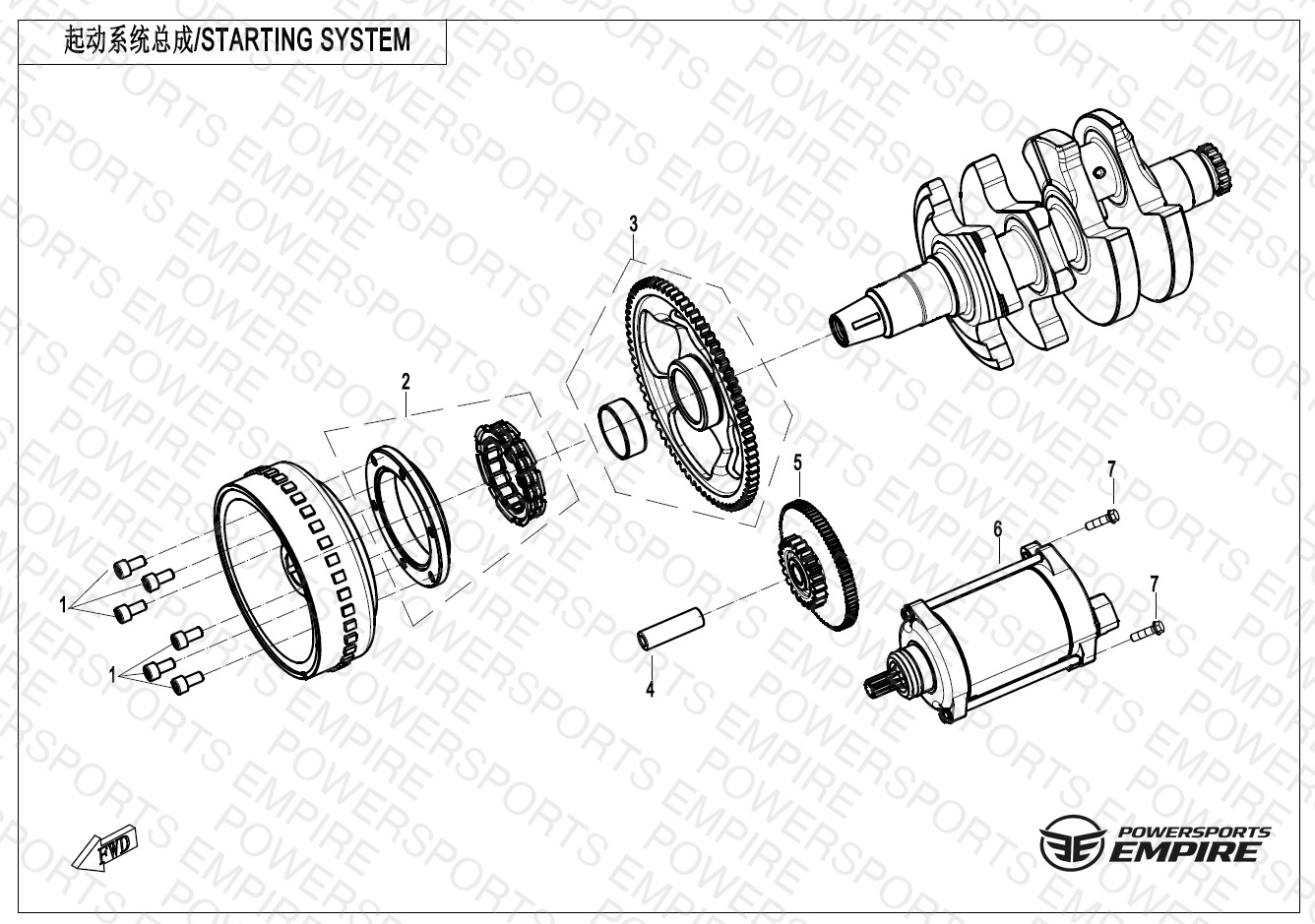 起动系统总成/STARTING SYSTEM

3

2

5

7

6

7

1

1

4

FWD

POWERSPORTS EMPIRE