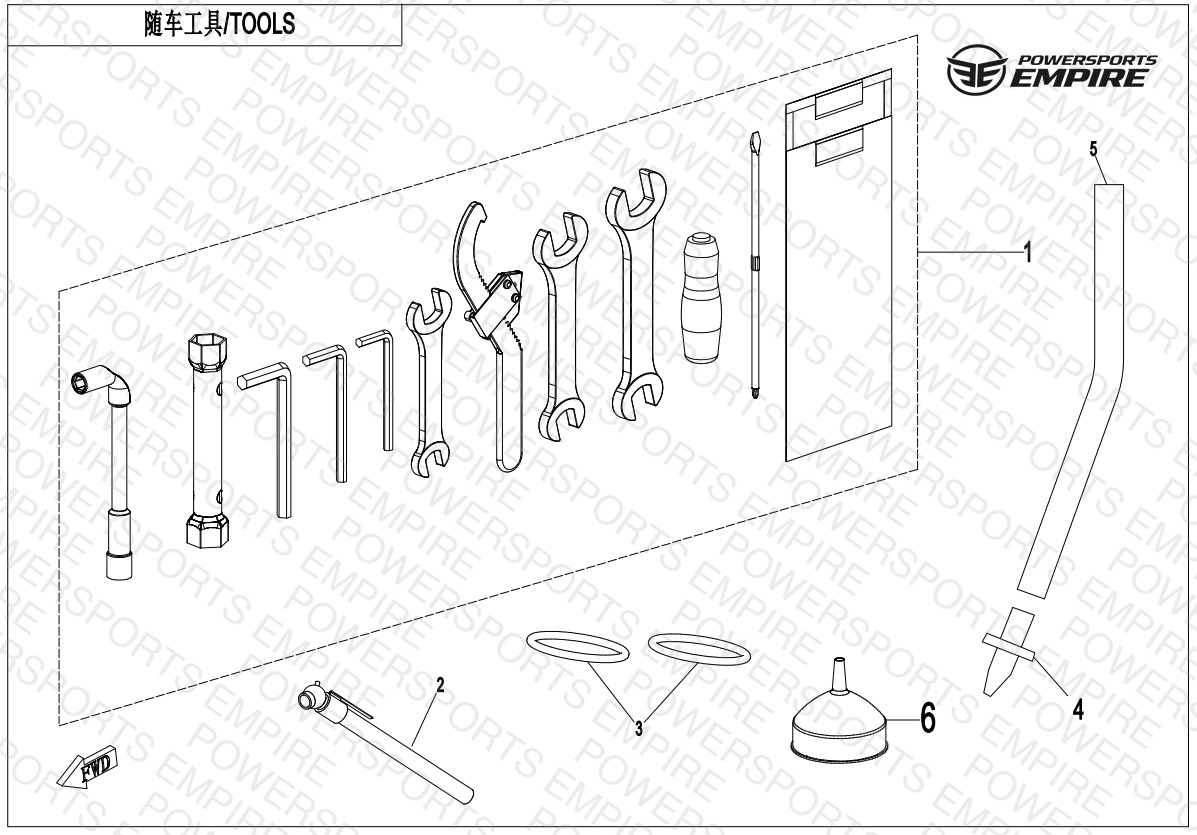 随车工具/TOOLS

POWERSPORTS EMPIRE

5

1

2

3

6

4

FWD