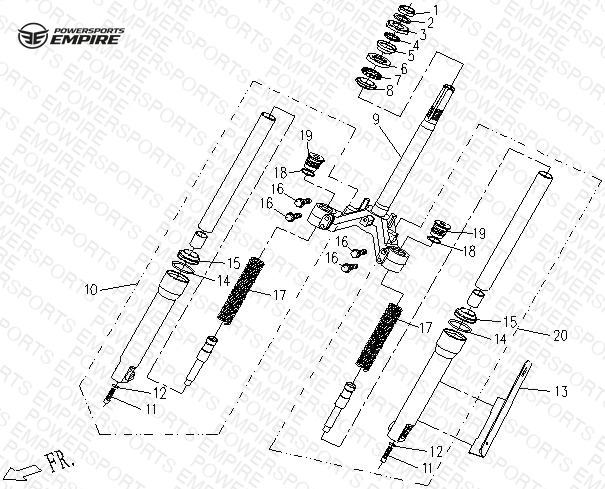 POWERSPORTS EMPIRE

1
2
3
4
5
6
7
8
9
19
18
16
16
16
16
19
18
15
14
10
17
17
15
14
20
13
12
11
12
11
FR.