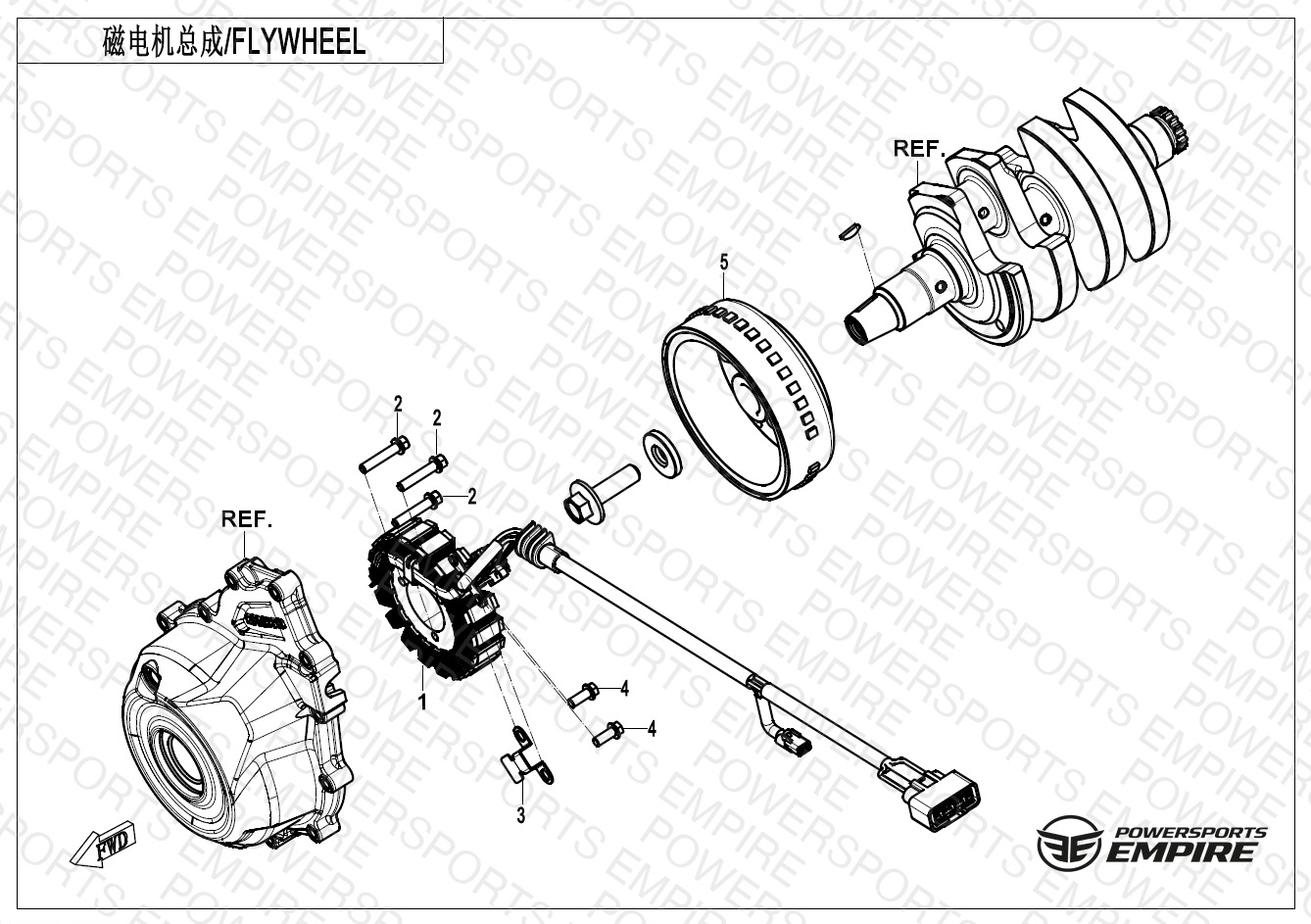 磁电机总成/FLYWHEEL

REF.

5

2
2
2

REF.

1

4
4

3

FWD

POWERSPORTS
EMPIRE