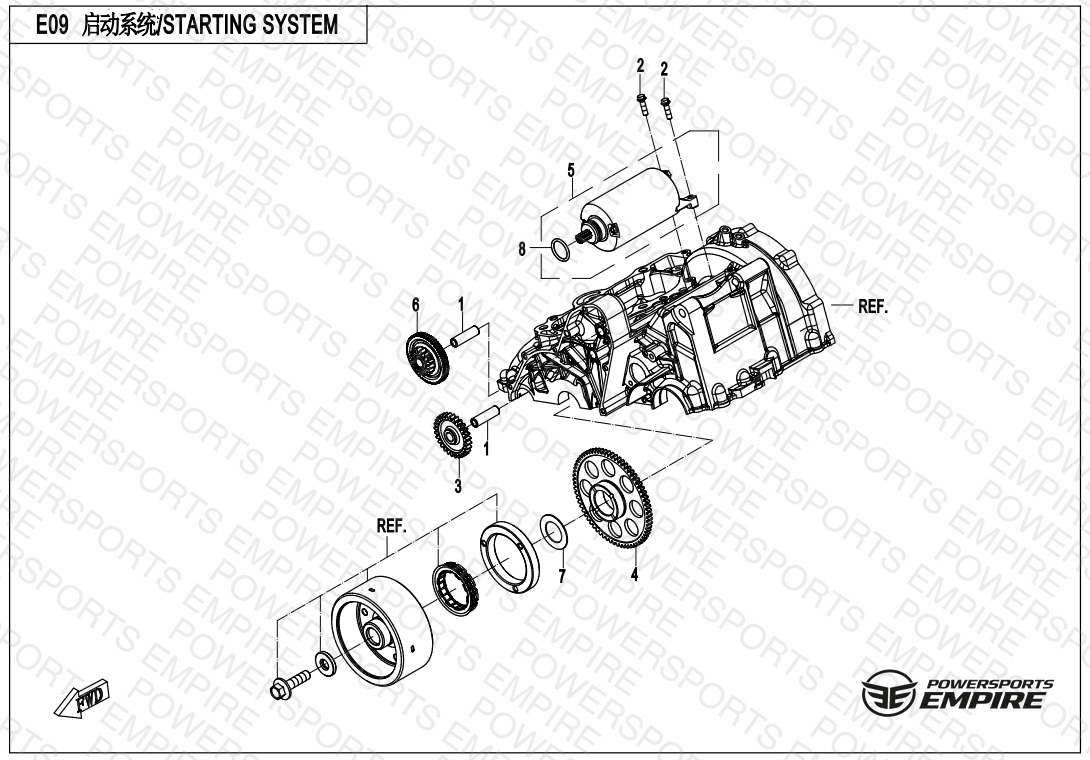 E09 启动系统/STARTING SYSTEM

2
2
5
8
REF.
6
1
1
3
REF.
7
4
FWD

POWERSPORTS
EMPIRE