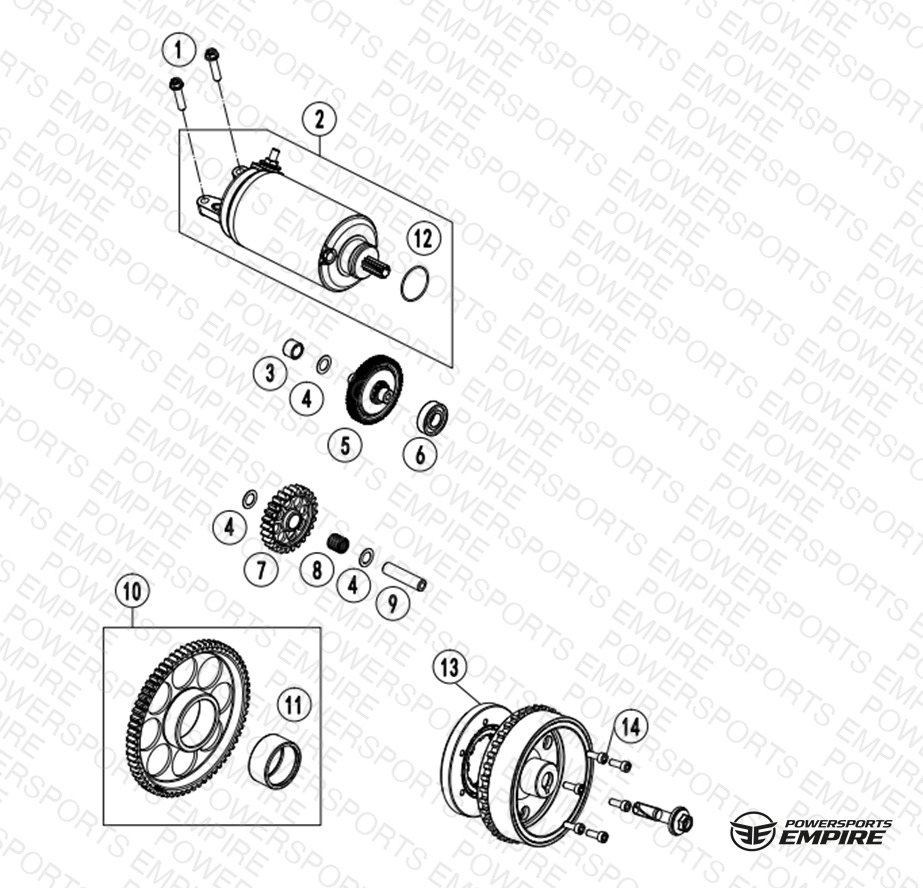 1
2
12
3
4
5
6
4
7
8
4
9
10
11
13
14
POWERSPORTS EMPIRE